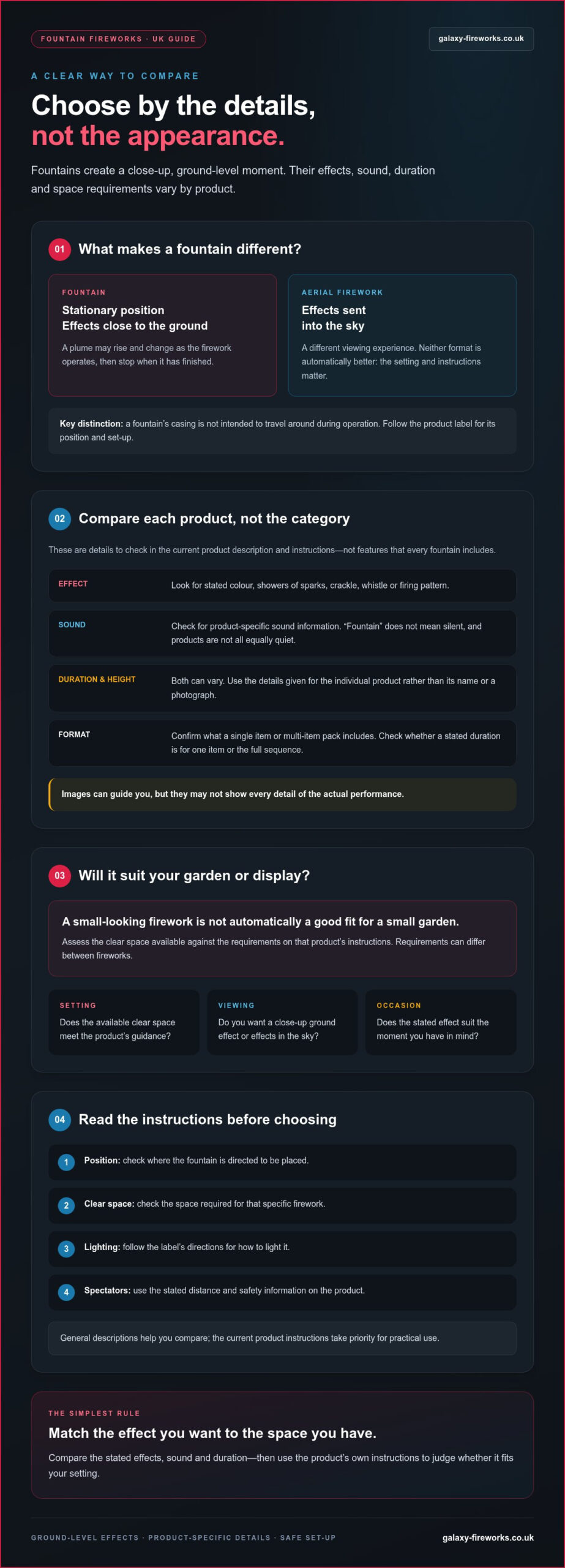 FOUNTAIN FIREWORKS · UK GUIDE

galaxy-fireworks.co.uk

A CLEAR WAY TO COMPARE

Choose by the details, not the appearance.

Fountains create a close-up, ground-level moment. Their effects, sound, duration and space requirements vary by product.

01 What makes a fountain different?

FOUNTAIN

Stationary position
Effects close to the ground

A plume may rise and change as the firework operates, then stop when it has finished.

AERIAL FIREWORK

Effects sent into the sky

A different viewing experience. Neither format is automatically better: the setting and instructions matter.

Key distinction: a fountain's casing is not intended to travel around during operation. Follow the product label for its position and set-up.

02 Compare each product, not the category

These are details to check in the current product description and instructions—not features that every fountain includes.

EFFECT
Look for stated colour, showers of sparks, crackle, whistle or firing pattern.

SOUND
Check for product-specific sound information. "Fountain" does not mean silent, and products are not all equally quiet.

DURATION & HEIGHT
Both can vary. Use the details given for the individual product rather than its name or a photograph.

FORMAT
Confirm what a single item or multi-item pack includes. Check whether a stated duration is for one item or the full sequence.

Images can guide you, but they may not show every detail of the actual performance.

03 Will it suit your garden or display?

A small-looking firework is not automatically a good fit for a small garden.

Assess the clear space available against the requirements on that product's instructions. Requirements can differ between fireworks.

SETTING
Does the available clear space meet the product's guidance?

VIEWING
Do you want a close-up ground effect or effects in the sky?

OCCASION
Does the stated effect suit the moment you have in mind?

04 Read the instructions before choosing

1 Position: check where the fountain is directed to be placed.

2 Clear space: check the space required for that specific firework.

3 Lighting: follow the label's directions for how to light it.

4 Spectators: use the stated distance and safety information on the product.

General descriptions help you compare; the current product instructions take priority for practical use.

THE SIMPLEST RULE

Match the effect you want to the space you have.

Compare the stated effects, sound and duration—then use the product's own instructions to judge whether it fits your setting.

GROUND-LEVEL EFFECTS · PRODUCT-SPECIFIC DETAILS · SAFE SET-UP

galaxy-fireworks.co.uk