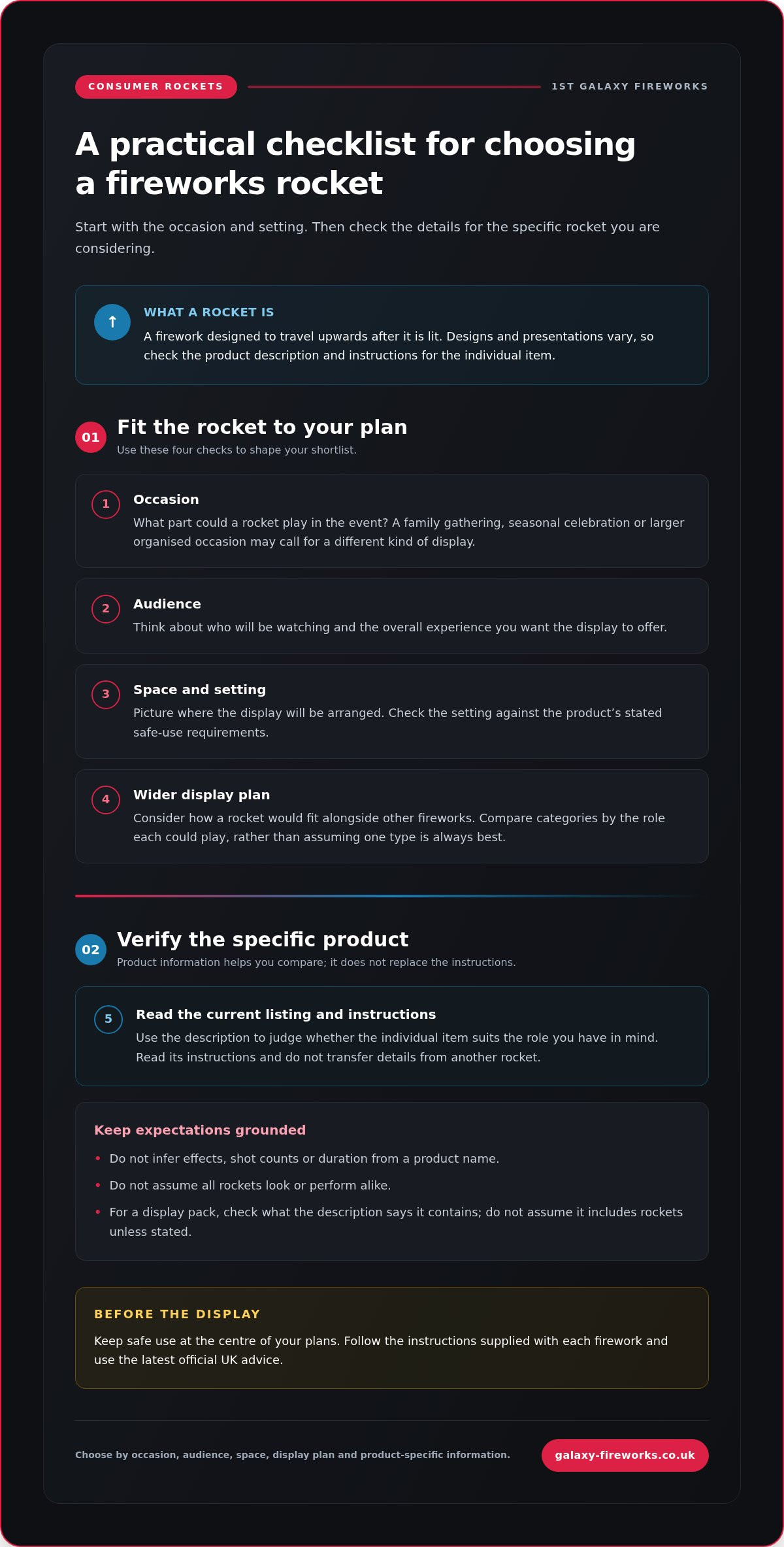 CONSUMER ROCKETS

1ST GALAXY FIREWORKS

A practical checklist for choosing a fireworks rocket

Start with the occasion and setting. Then check the details for the specific rocket you are considering.

↑

WHAT A ROCKET IS

A firework designed to travel upwards after it is lit. Designs and presentations vary, so check the product description and instructions for the individual item.

01

Fit the rocket to your plan

Use these four checks to shape your shortlist.

1

Occasion

What part could a rocket play in the event? A family gathering, seasonal celebration or larger organised occasion may call for a different kind of display.

2

Audience

Think about who will be watching and the overall experience you want the display to offer.

3

Space and setting

Picture where the display will be arranged. Check the setting against the product's stated safe-use requirements.

4

Wider display plan

Consider how a rocket would fit alongside other fireworks. Compare categories by the role each could play, rather than assuming one type is always best.

02

Verify the specific product

Product information helps you compare; it does not replace the instructions.

5

Read the current listing and instructions

Use the description to judge whether the individual item suits the role you have in mind. Read its instructions and do not transfer details from another rocket.

Keep expectations grounded

• Do not infer effects, shot counts or duration from a product name.
• Do not assume all rockets look or perform alike.
• For a display pack, check what the description says it contains; do not assume it includes rockets unless stated.

BEFORE THE DISPLAY

Keep safe use at the centre of your plans. Follow the instructions supplied with each firework and use the latest official UK advice.

Choose by occasion, audience, space, display plan and product-specific information.

galaxy-fireworks.co.uk